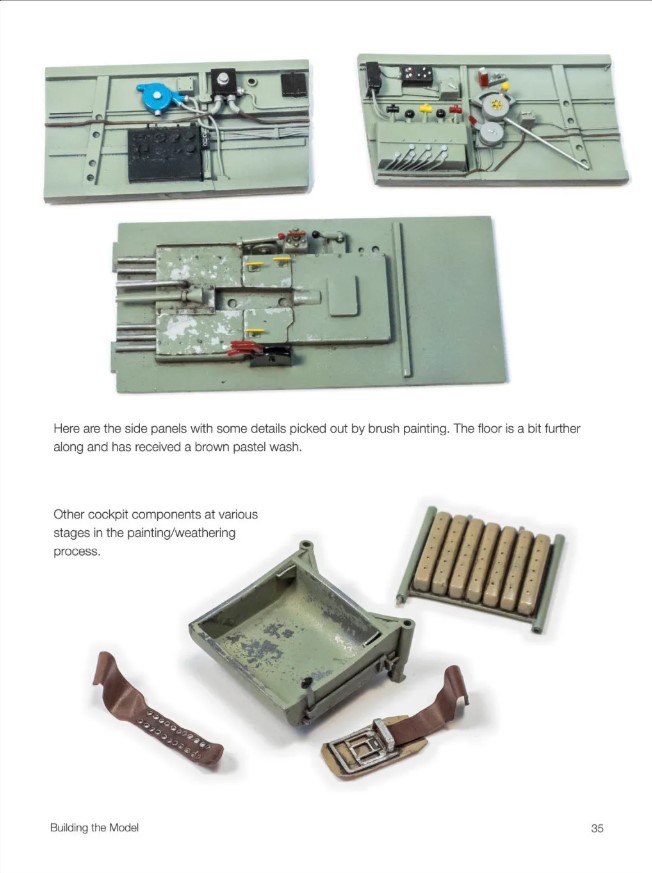 Here are the side panels with some details picked out by brush painting. The floor is a bit further along and has received a brown pastel wash.

Other cockpit components at various stages in the painting/weathering process.

Building the Model

35